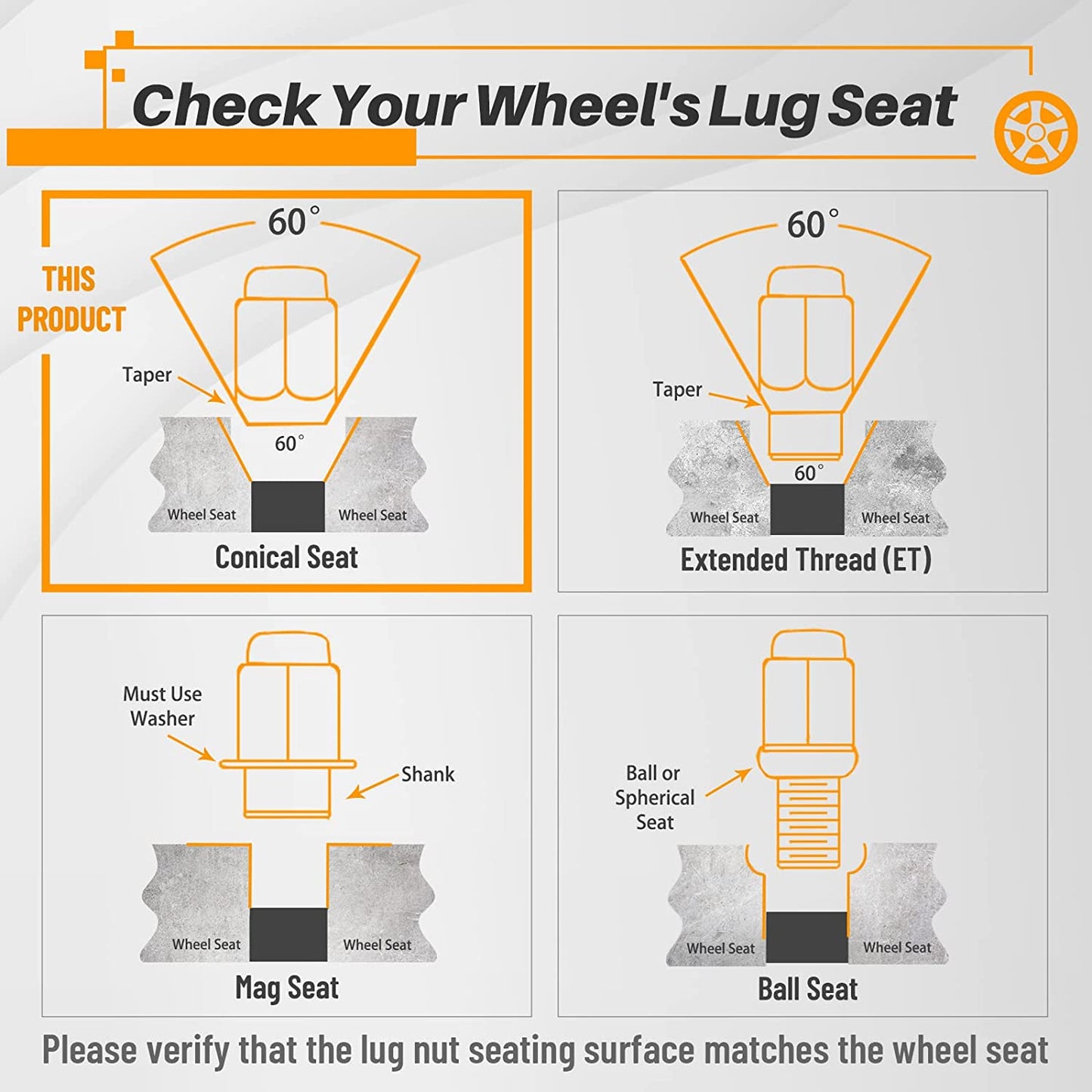 Check Your Wheel's Lug Seat

THIS PRODUCT

60°

Taper

60°

Wheel Seat

Wheel Seat

Conical Seat

60°

Taper

60°

Wheel Seat

Wheel Seat

Extended Thread (ET)

Must Use Washer

Shank

Wheel Seat

Wheel Seat

Mag Seat

Ball or Spherical Seat

Wheel Seat

Wheel Seat

Ball Seat

Please verify that the lug nut seating surface matches the wheel seat