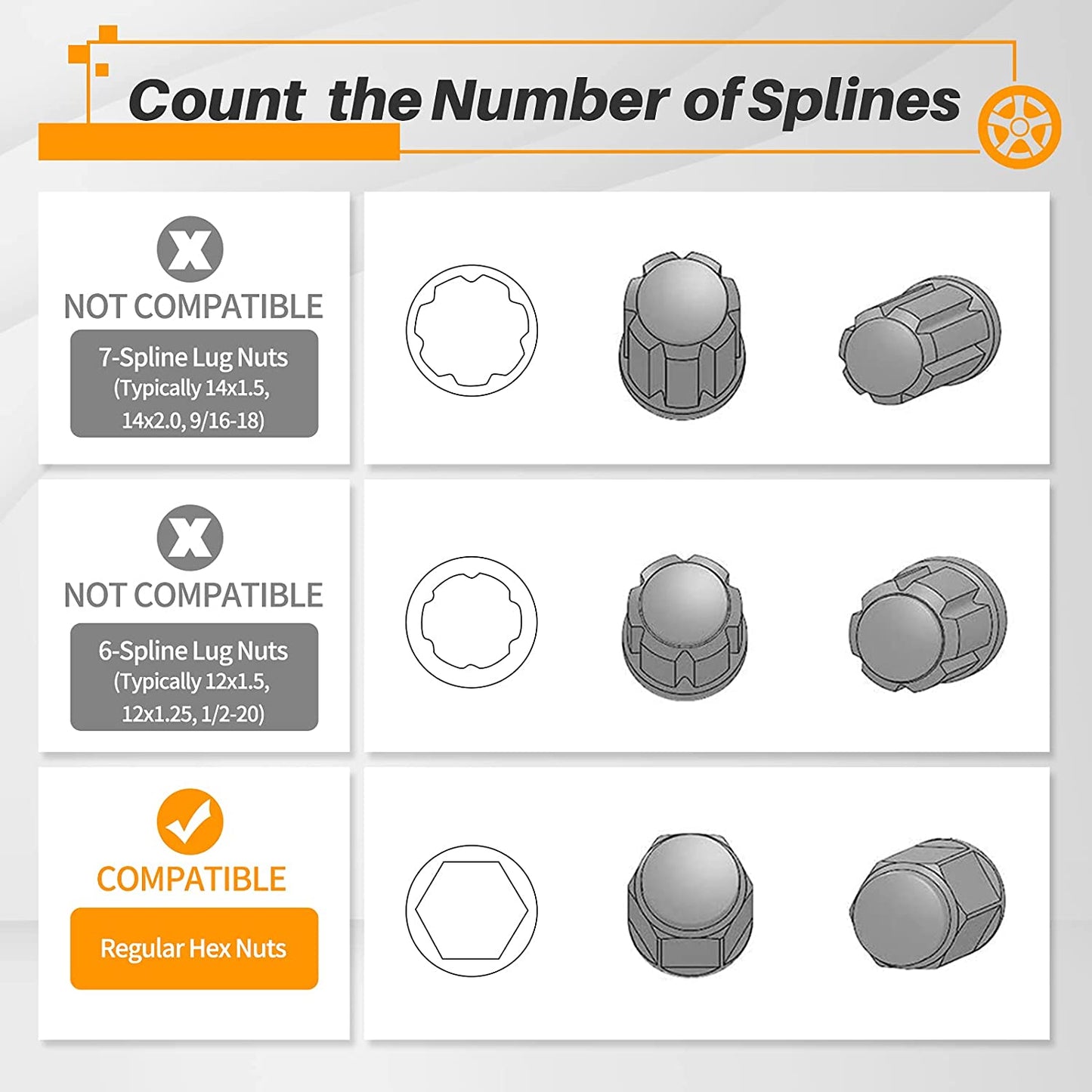 Count the Number of Splines

NOT COMPATIBLE

7-Spline Lug Nuts
(Typically 14x1.5, 14x2.0, 9/16-18)

NOT COMPATIBLE

6-Spline Lug Nuts
(Typically 12x1.5, 12x1.25, 1/2-20)

COMPATIBLE

Regular Hex Nuts