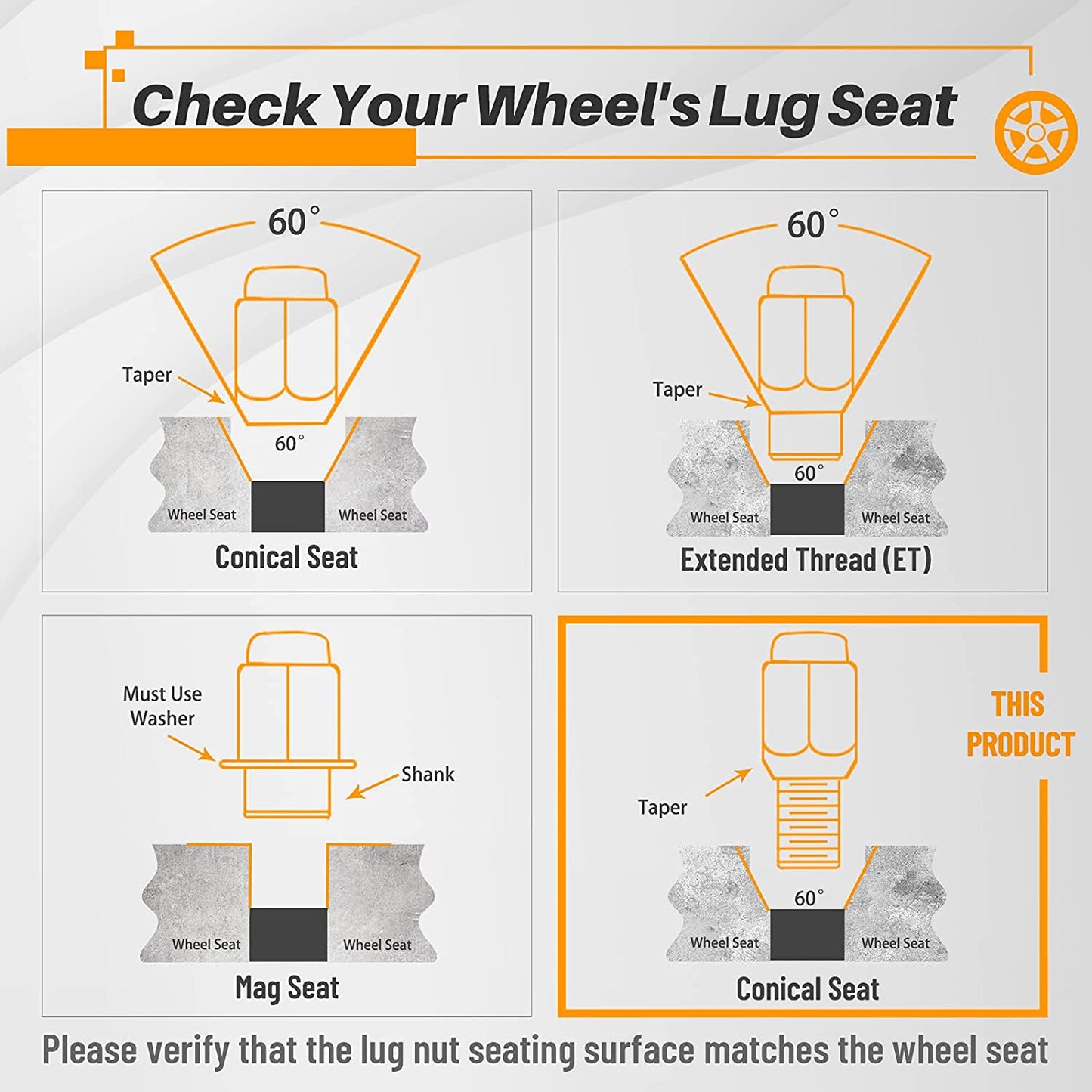 Check Your Wheel's Lug Seat

60°

Taper

60°

Wheel Seat

Wheel Seat

Conical Seat

60°

Taper

60°

Wheel Seat

Wheel Seat

Extended Thread (ET)

Must Use Washer

Shank

Wheel Seat

Wheel Seat

Mag Seat

THIS PRODUCT

Taper

60°

Wheel Seat

Wheel Seat

Conical Seat

Please verify that the lug nut seating surface matches the wheel seat