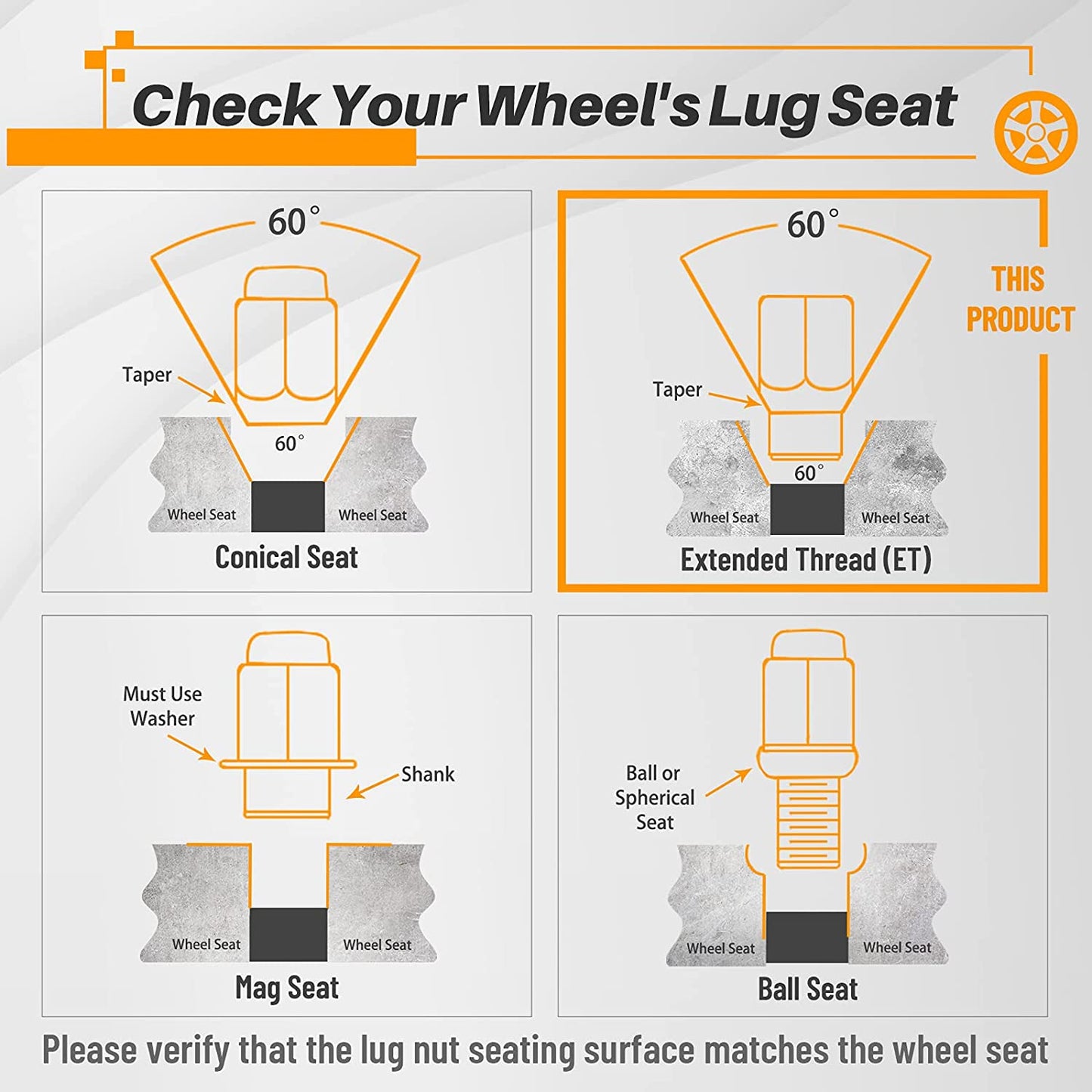 Check Your Wheel's Lug Seat

60°

Taper

60°

Wheel Seat

Wheel Seat

Conical Seat

60°

THIS PRODUCT

Taper

60°

Wheel Seat

Wheel Seat

Extended Thread (ET)

Must Use Washer

Shank

Wheel Seat

Wheel Seat

Mag Seat

Ball or Spherical Seat

Wheel Seat

Wheel Seat

Ball Seat

Please verify that the lug nut seating surface matches the wheel seat