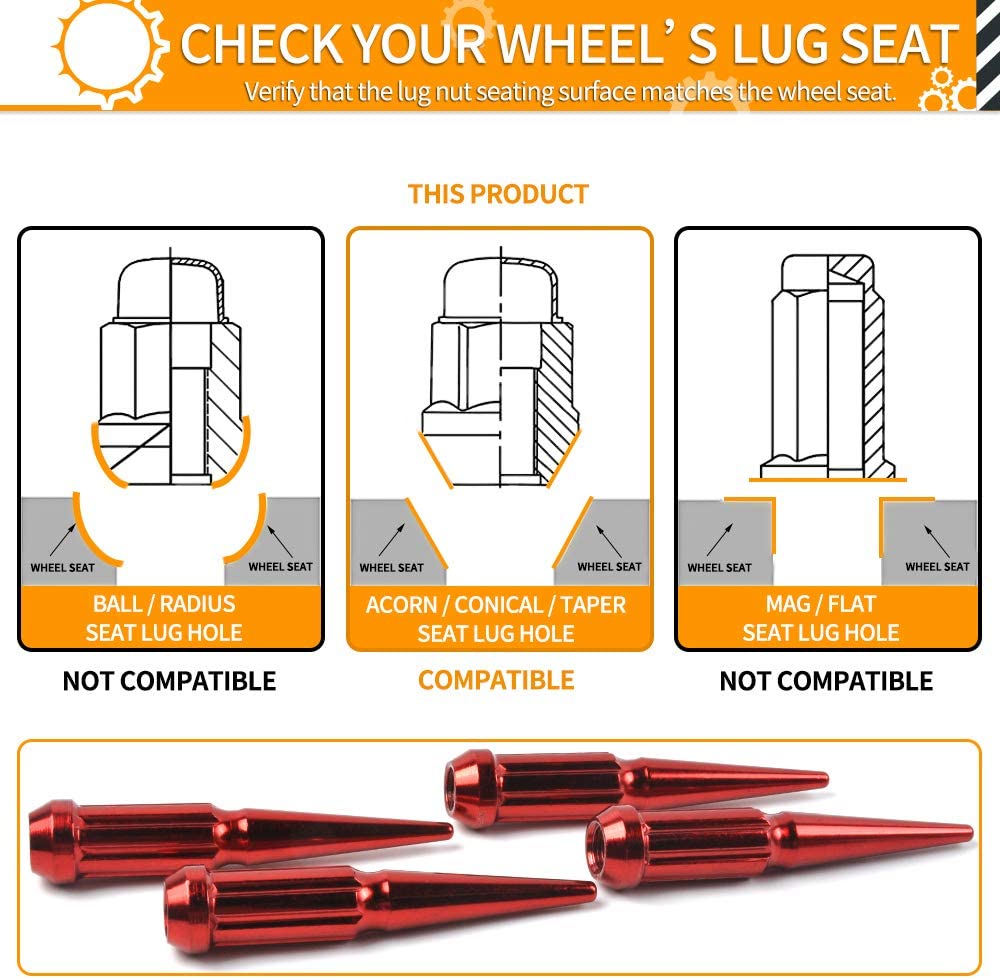 CHECK YOUR WHEEL'S LUG SEAT
Verify that the lug nut seating surface matches the wheel seat.

THIS PRODUCT

WHEEL SEAT
WHEEL SEAT
BALL / RADIUS SEAT LUG HOLE
NOT COMPATIBLE

WHEEL SEAT
WHEEL SEAT
ACORN / CONICAL / TAPER SEAT LUG HOLE
COMPATIBLE

WHEEL SEAT
WHEEL SEAT
MAG / FLAT SEAT LUG HOLE
NOT COMPATIBLE