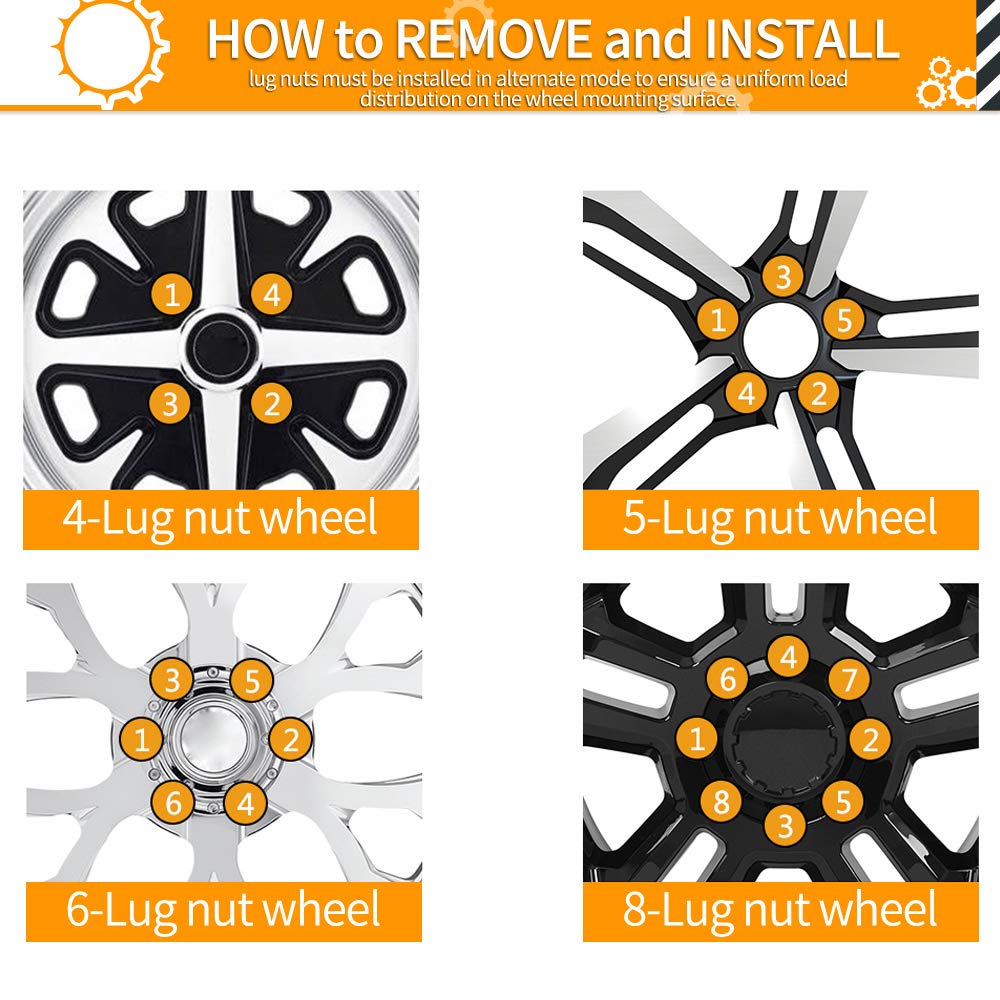 HOW to REMOVE and INSTALL

lug nuts must be installed in alternate mode to ensure a uniform load distribution on the wheel mounting surface.

1 4
3 2
4-Lug nut wheel

3
1 5
4 2
5-Lug nut wheel

3 5
1 2
6 4
6-Lug nut wheel

4
6 7
1 2
8 5
3
8-Lug nut wheel