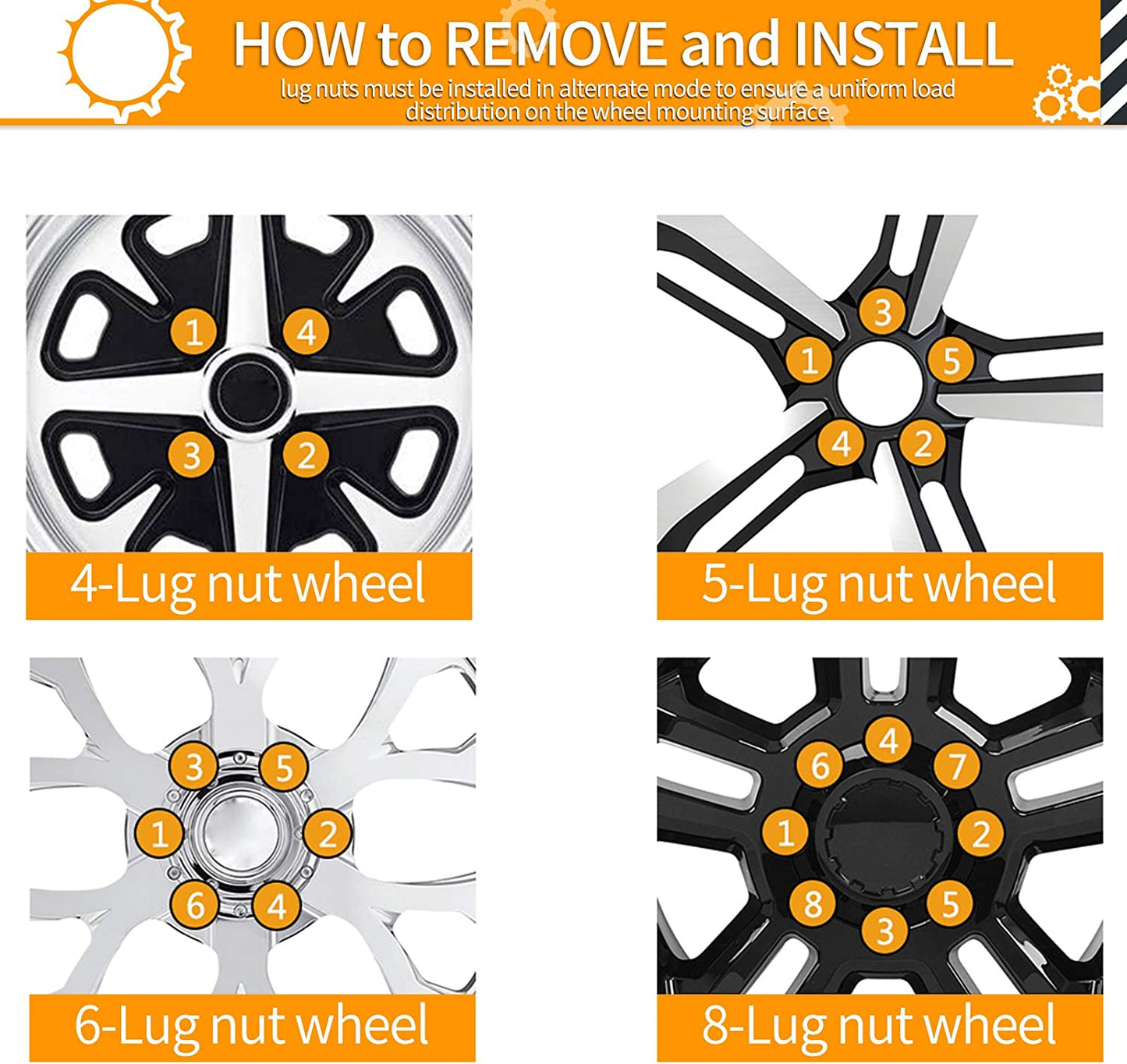 HOW to REMOVE and INSTALL

lug nuts must be installed in alternate mode to ensure a uniform load distribution on the wheel mounting surface.

1 4 3 2

4-Lug nut wheel

3 1 5 4 2

5-Lug nut wheel

3 5 1 2 6 4

6-Lug nut wheel

4 6 7 1 2 8 5 3

8-Lug nut wheel