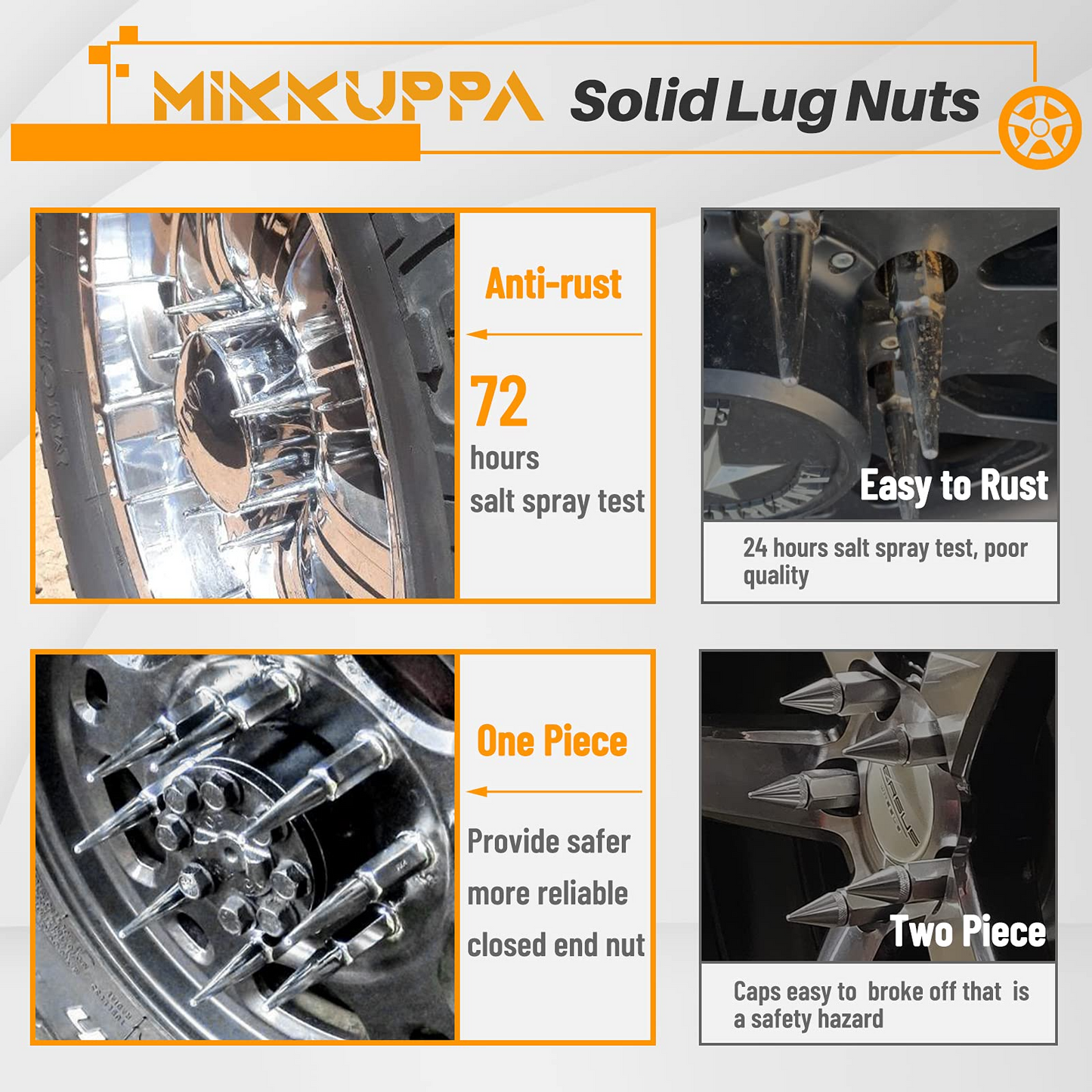 MIKKUPPA Solid Lug Nuts

Anti-rust

72 hours salt spray test

Easy to Rust

24 hours salt spray test, poor quality

One Piece

Provide safer more reliable closed end nut

Two Piece

Caps easy to broke off that is a safety hazard